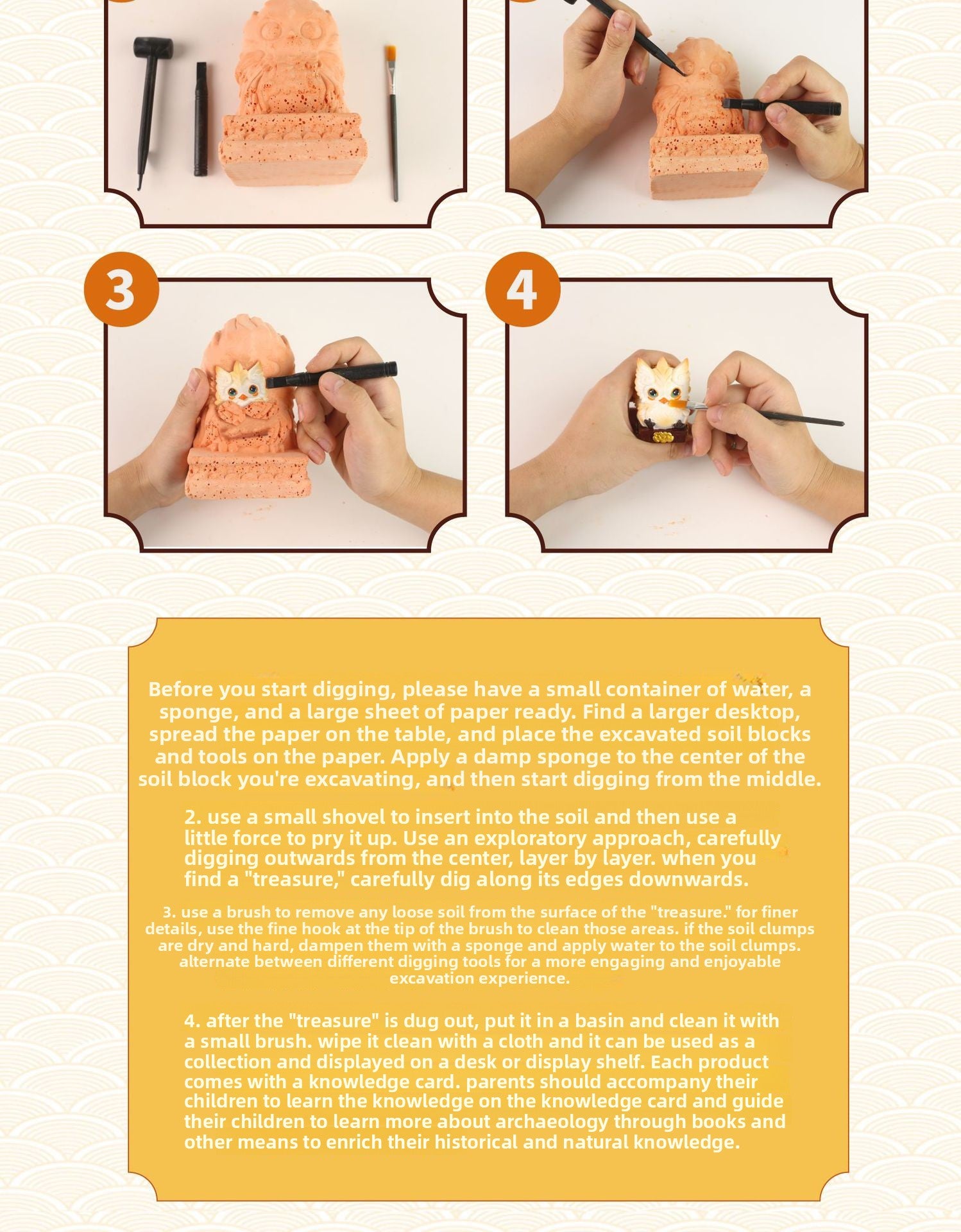 3

4

Before you start digging, please have a small container of water, a sponge, and a large sheet of paper ready. Find a larger desktop, spread the paper on the table, and place the excavated soil blocks and tools on the paper. Apply a damp sponge to the center of the soil block you're excavating, and then start digging from the middle.

2. use a small shovel to insert into the soil and then use a little force to pry it up. Use an exploratory approach, carefully digging outwards from the center, layer by layer. when you find a "treasure," carefully dig along its edges downwards.

3. use a brush to remove any loose soil from the surface of the "treasure." for finer details, use the fine hook at the tip of the brush to clean those areas. if the soil clumps are dry and hard, dampen them with a sponge and apply water to the soil clumps. alternate between different digging tools for a more engaging and enjoyable excavation experience.

4. after the "treasure" is dug out, put it in a basin and clean it with a small brush. wipe it clean with a cloth and it can be used as a collection and displayed on a desk or display shelf. Each product comes with a knowledge card. parents should accompany their children to learn the knowledge on the knowledge card and guide their children to learn more about archaeology through books and other means to enrich their historical and natural knowledge.