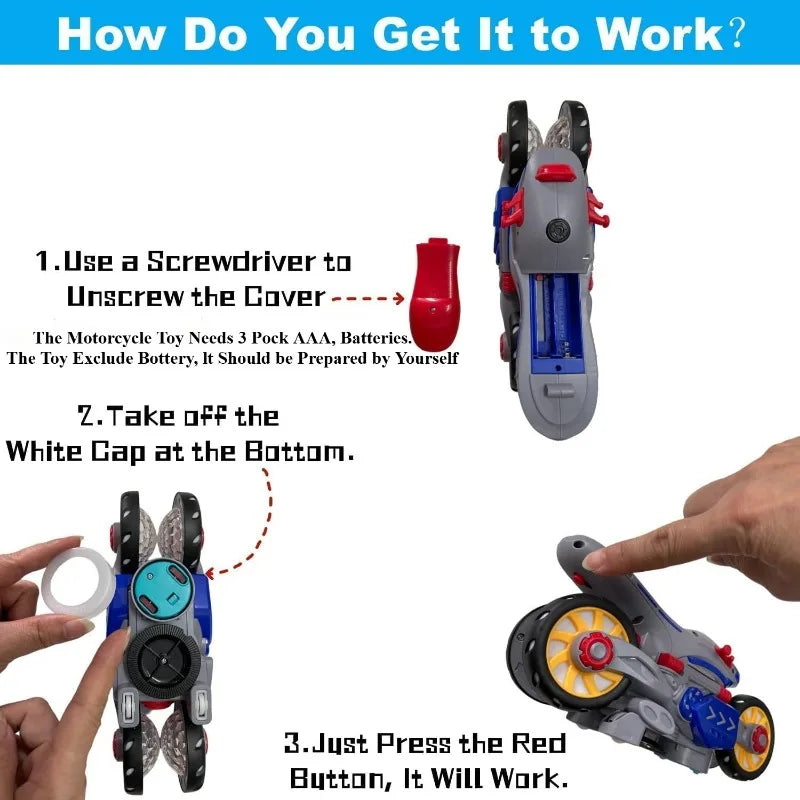 How Do You Get It to Work?

1.Use a Screwdriver to Unscrew the Cover

The Motorcycle Toy Needs 3 Pock AAA, Batteries.
The Toy Exclude Bottery, It Should be Prepared by Yourself

2.Take off the White Cap at the Bottom.

3.Just Press the Red Button, It Will Work.