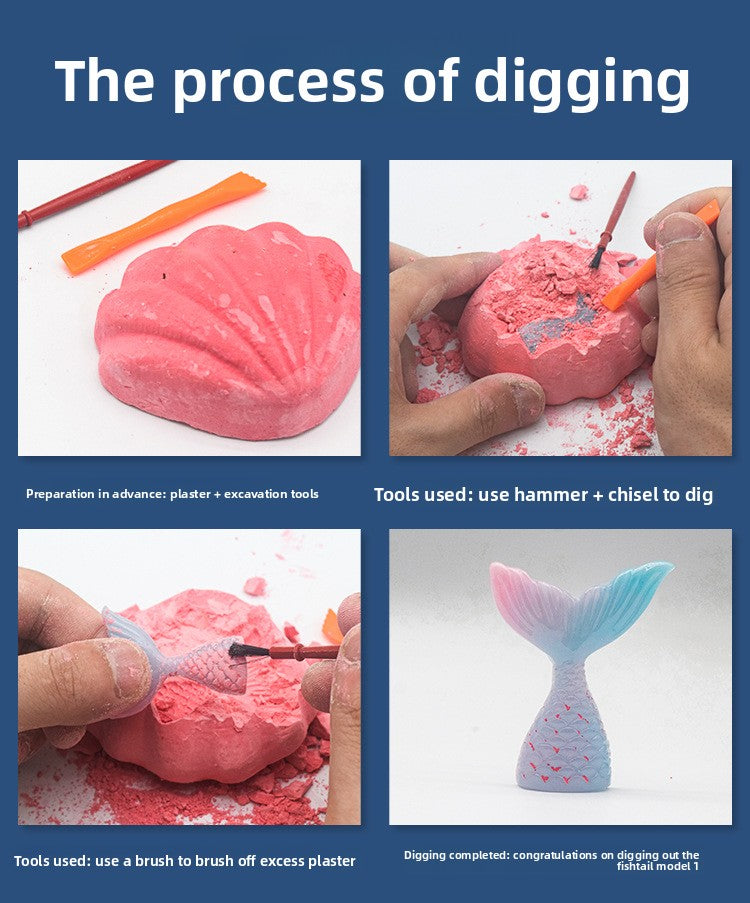 The process of digging

Preparation in advance: plaster + excavation tools

Tools used: use hammer + chisel to dig

Tools used: use a brush to brush off excess plaster

Digging completed: congratulations on digging out the fishtail model 1